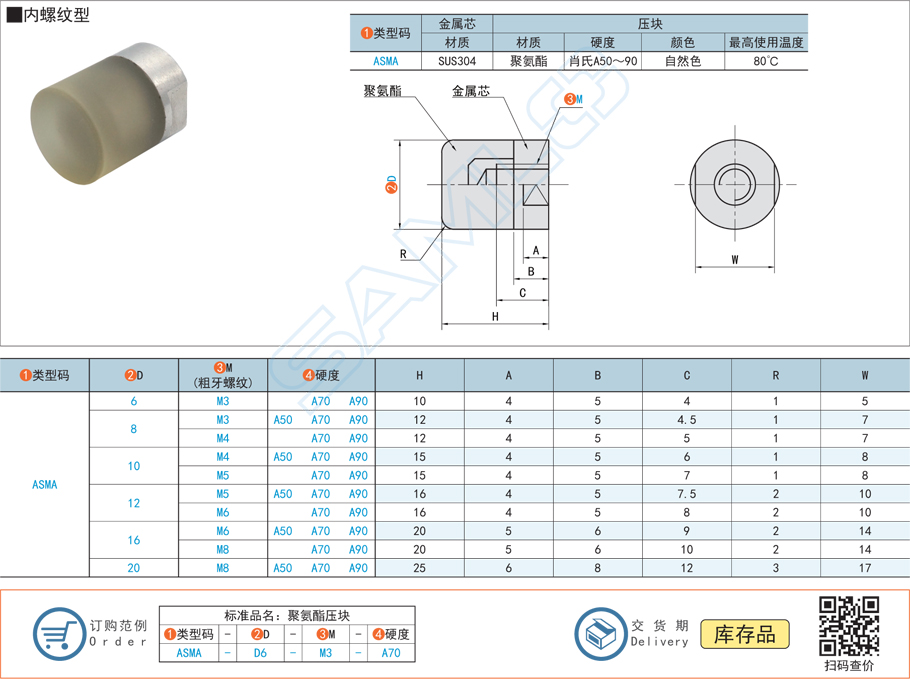 ■内螺纹型

| ❶类型码 | 金属芯 | 压块 | | | |
|---|---|---|---|---|---|
| | 材质 | 材质 | 硬度 | 颜色 | 最高使用温度 |
| ASMA | SUS304 | 聚氨酯 | 肖氏A50～90 | 自然色 | 80℃ |

聚氨酯 金属芯 ❸M ❷D R A B C H W

| ❶类型码 | ❷D | ❸M (粗牙螺纹) | ❹硬度 | H | A | B | C | R | W |
|---|---|---|---|---|---|---|---|---|---|
| ASMA | 6 | M3 | A70 A90 | 10 | 4 | 5 | 4 | 1 | 5 |
| | 8 | M3 | A50 A70 A90 | 12 | 4 | 5 | 4.5 | 1 | 7 |
| | | M4 | A70 A90 | 12 | 4 | 5 | 5 | 1 | 7 |
| | 10 | M4 | A50 A70 A90 | 15 | 4 | 5 | 6 | 1 | 8 |
| | | M5 | A70 A90 | 15 | 4 | 5 | 7 | 1 | 8 |
| | 12 | M5 | A50 A70 A90 | 16 | 4 | 5 | 7.5 | 2 | 10 |
| | | M6 | A70 A90 | 16 | 4 | 5 | 8 | 2 | 10 |
| | 16 | M6 | A50 A70 A90 | 20 | 5 | 6 | 9 | 2 | 14 |
| | | M8 | A70 A90 | 20 | 5 | 6 | 10 | 2 | 14 |
| | 20 | M8 | A50 A70 A90 | 25 | 6 | 8 | 12 | 3 | 17 |

订购范例 Order

标准品名：聚氨酯压块

| ❶类型码 | - | ❷D | - | ❸M | - | ❹硬度 |
|---|---|---|---|---|---|---|
| ASMA | - | D6 | - | M3 | - | A70 |

交货期 Delivery 库存品

扫码查价